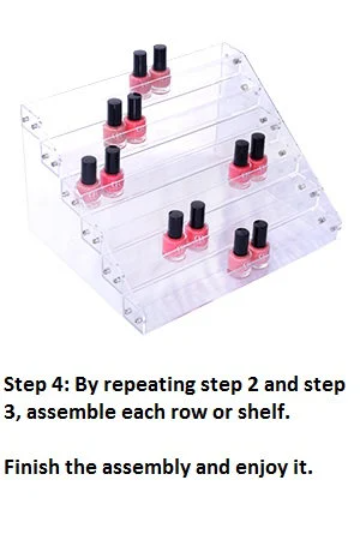 Step 4: By repeating step 2 and step 3, assemble each row or shelf.

Finish the assembly and enjoy it.